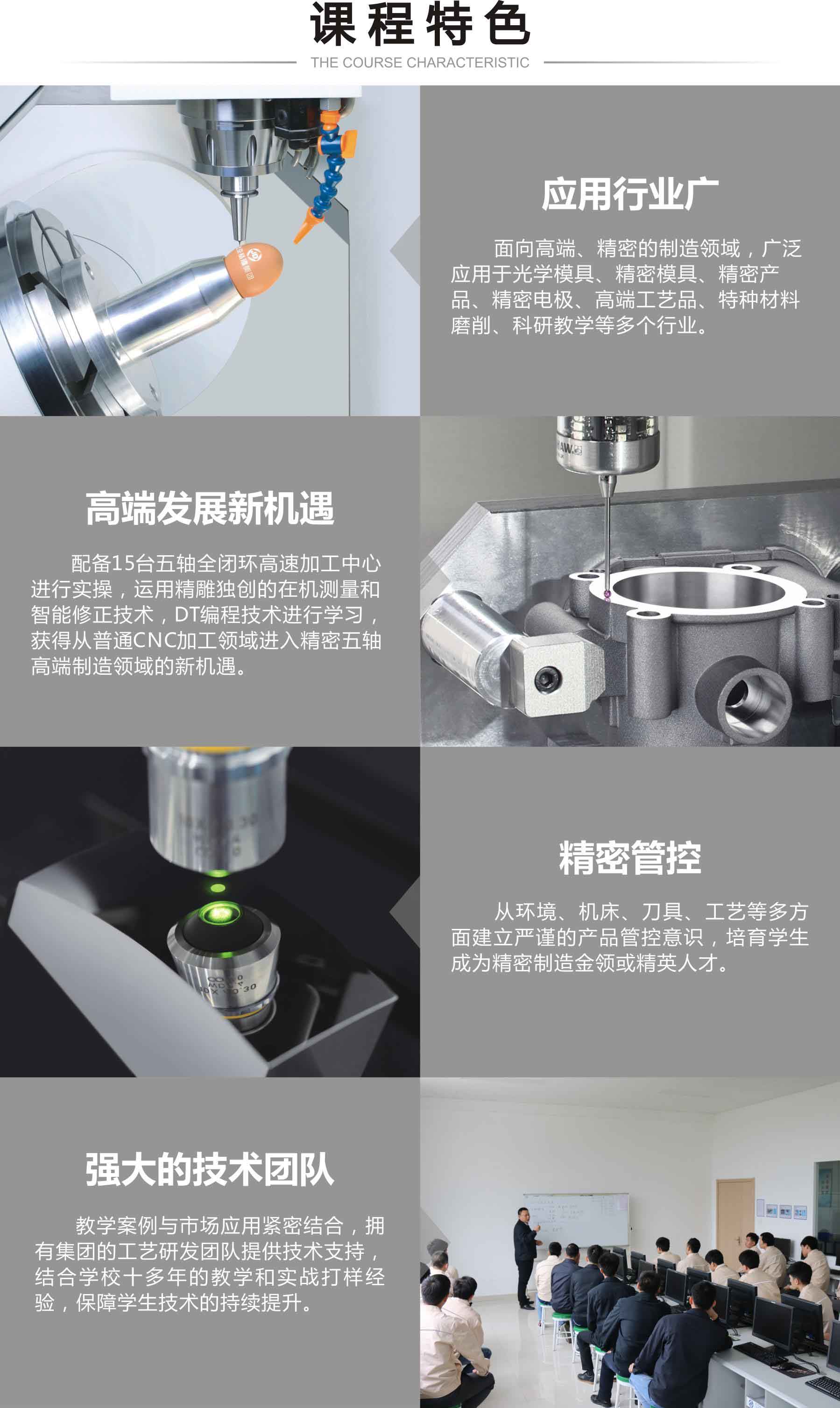 课程特色
THE COURSE CHARACTERISTIC

应用行业广

面向高端、精密的制造领域，广泛应用于光学模具、精密模具、精密产品、精密电极、高端工艺品、特种材料磨削、科研教学等多个行业。

高端发展新机遇

配备15台五轴全闭环高速加工中心进行实操，运用精雕独创的在机测量和智能修正技术，DT编程技术进行学习，获得从普通CNC加工领域进入精密五轴高端制造领域的新机遇。

精密管控

从环境、机床、刀具、工艺等多方面建立严谨的产品管控意识，培育学生成为精密制造金领或精英人才。

强大的技术团队

教学案例与市场应用紧密结合，拥有集团的工艺研发团队提供技术支持，结合学校十多年的教学和实战打样经验，保障学生技术的持续提升。